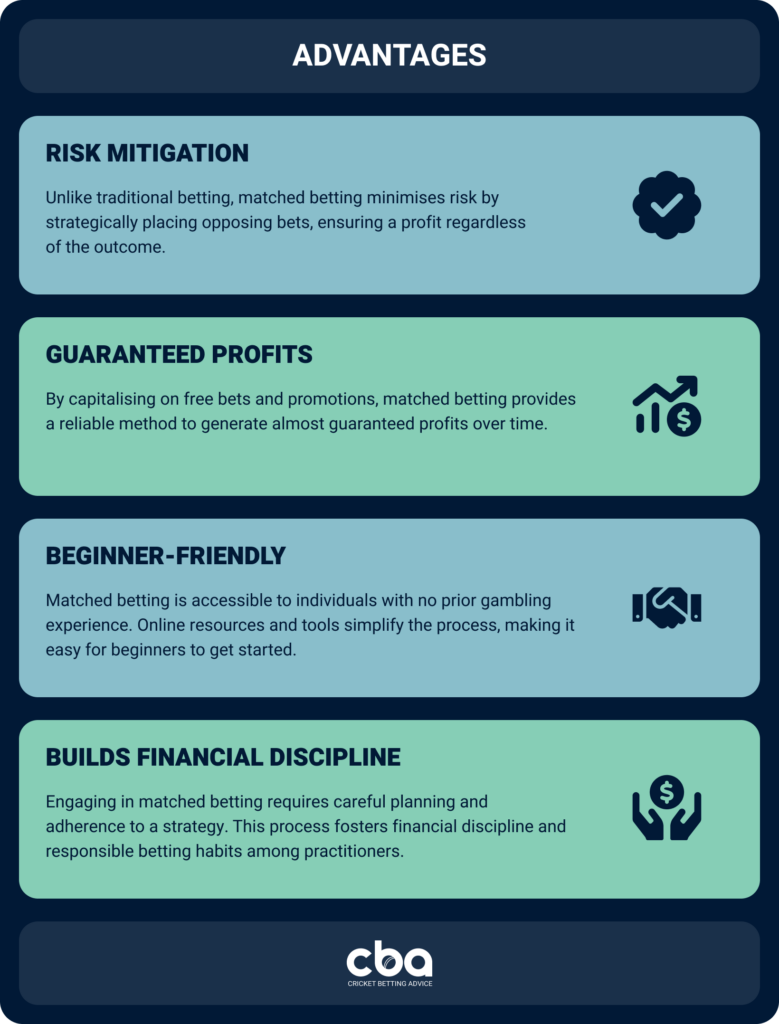 ADVANTAGES

RISK MITIGATION

Unlike traditional betting, matched betting minimises risk by strategically placing opposing bets, ensuring a profit regardless of the outcome.

GUARANTEED PROFITS

By capitalising on free bets and promotions, matched betting provides a reliable method to generate almost guaranteed profits over time.

BEGINNER-FRIENDLY

Matched betting is accessible to individuals with no prior gambling experience. Online resources and tools simplify the process, making it easy for beginners to get started.

BUILDS FINANCIAL DISCIPLINE

Engaging in matched betting requires careful planning and adherence to a strategy. This process fosters financial discipline and responsible betting habits among practitioners.

cba
CRICKET BETTING ADVICE