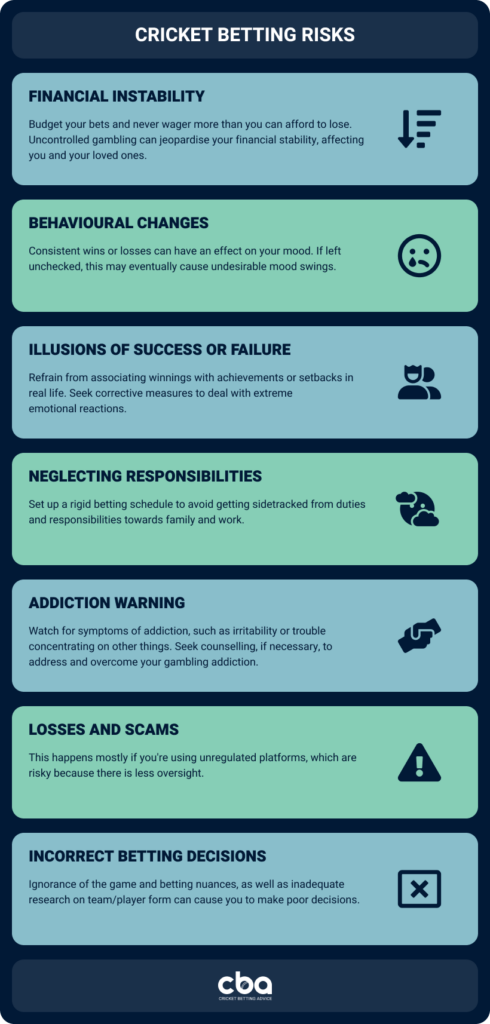 CRICKET BETTING RISKS

FINANCIAL INSTABILITY

Budget your bets and never wager more than you can afford to lose. Uncontrolled gambling can jeopardise your financial stability, affecting you and your loved ones.

BEHAVIOURAL CHANGES

Consistent wins or losses can have an effect on your mood. If left unchecked, this may eventually cause undesirable mood swings.

ILLUSIONS OF SUCCESS OR FAILURE

Refrain from associating winnings with achievements or setbacks in real life. Seek corrective measures to deal with extreme emotional reactions.

NEGLECTING RESPONSIBILITIES

Set up a rigid betting schedule to avoid getting sidetracked from duties and responsibilities towards family and work.

ADDICTION WARNING

Watch for symptoms of addiction, such as irritability or trouble concentrating on other things. Seek counselling, if necessary, to address and overcome your gambling addiction.

LOSSES AND SCAMS

This happens mostly if you're using unregulated platforms, which are risky because there is less oversight.

INCORRECT BETTING DECISIONS

Ignorance of the game and betting nuances, as well as inadequate research on team/player form can cause you to make poor decisions.

cba
CRICKET BETTING ADVICE