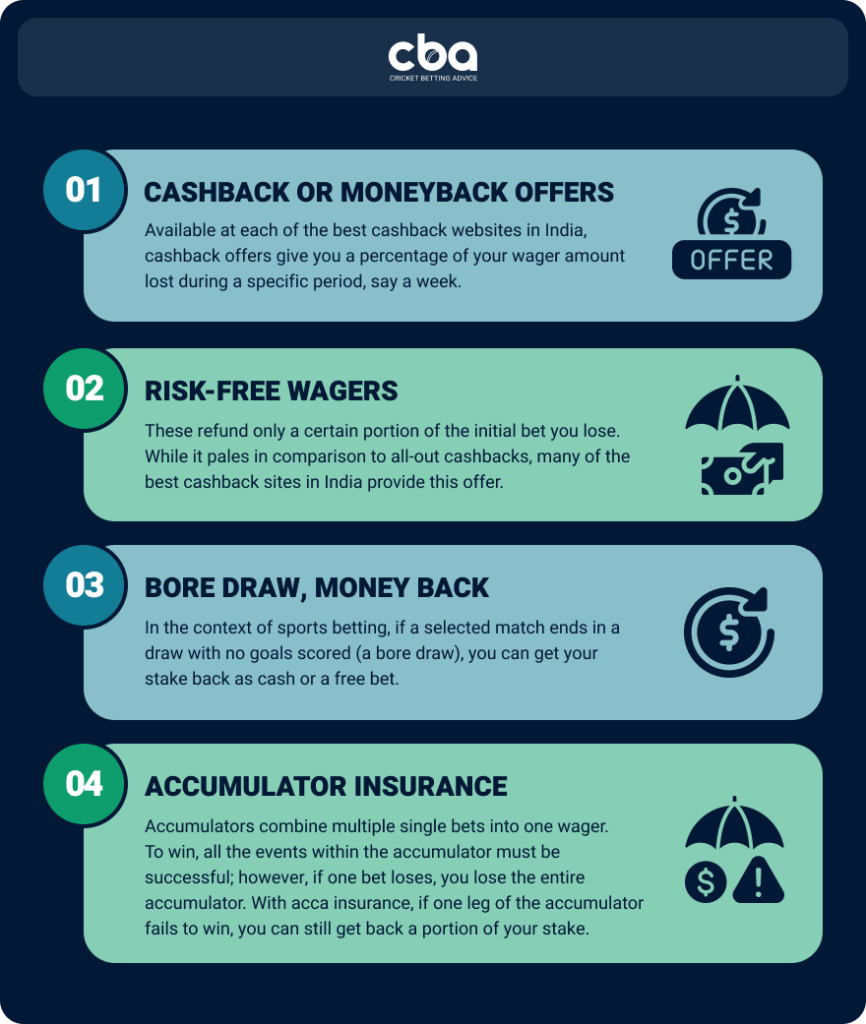 cba
CRICKET BETTING ADVICE

01
CASHBACK OR MONEYBACK OFFERS
Available at each of the best cashback websites in India, cashback offers give you a percentage of your wager amount lost during a specific period, say a week.

$
OFFER

02
RISK-FREE WAGERS
These refund only a certain portion of the initial bet you lose. While it pales in comparison to all-out cashbacks, many of the best cashback sites in India provide this offer.

03
BORE DRAW, MONEY BACK
In the context of sports betting, if a selected match ends in a draw with no goals scored (a bore draw), you can get your stake back as cash or a free bet.

$

04
ACCUMULATOR INSURANCE
Accumulators combine multiple single bets into one wager. To win, all the events within the accumulator must be successful; however, if one bet loses, you lose the entire accumulator. With acca insurance, if one leg of the accumulator fails to win, you can still get back a portion of your stake.

$
!